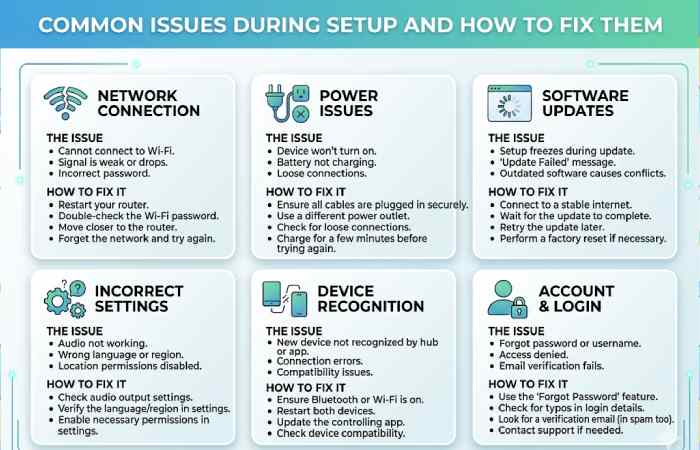 COMMON ISSUES DURING SETUP AND HOW TO FIX THEM

NETWORK CONNECTION

THE ISSUE
• Cannot connect to Wi-Fi.
• Signal is weak or drops.
• Incorrect password.

HOW TO FIX IT
• Restart your router.
• Double-check the Wi-Fi password.
• Move closer to the router.
• Forget the network and try again.

POWER ISSUES

THE ISSUE
• Device won't turn on.
• Battery not charging.
• Loose connections.

HOW TO FIX IT
• Ensure all cables are plugged in securely.
• Use a different power outlet.
• Check for loose connections.
• Charge for a few minutes before trying again.

SOFTWARE UPDATES

THE ISSUE
• Setup freezes during update.
• 'Update Failed' message.
• Outdated software causes conflicts.

HOW TO FIX IT
• Connect to a stable internet.
• Wait for the update to complete.
• Retry the update later.
• Perform a factory reset if necessary.

INCORRECT SETTINGS

THE ISSUE
• Audio not working.
• Wrong language or region.
• Location permissions disabled.

HOW TO FIX IT
• Check audio output settings.
• Verify the language/region in settings.
• Enable necessary permissions in settings.

DEVICE RECOGNITION

THE ISSUE
• New device not recognized by hub or app.
• Connection errors.
• Compatibility issues.

HOW TO FIX IT
• Ensure Bluetooth or Wi-Fi is on.
• Restart both devices.
• Update the controlling app.
• Check device compatibility.

ACCOUNT & LOGIN

THE ISSUE
• Forgot password or username.
• Access denied.
• Email verification fails.

HOW TO FIX IT
• Use the 'Forgot Password' feature.
• Check for typos in login details.
• Look for a verification email (in spam too).
• Contact support if needed.